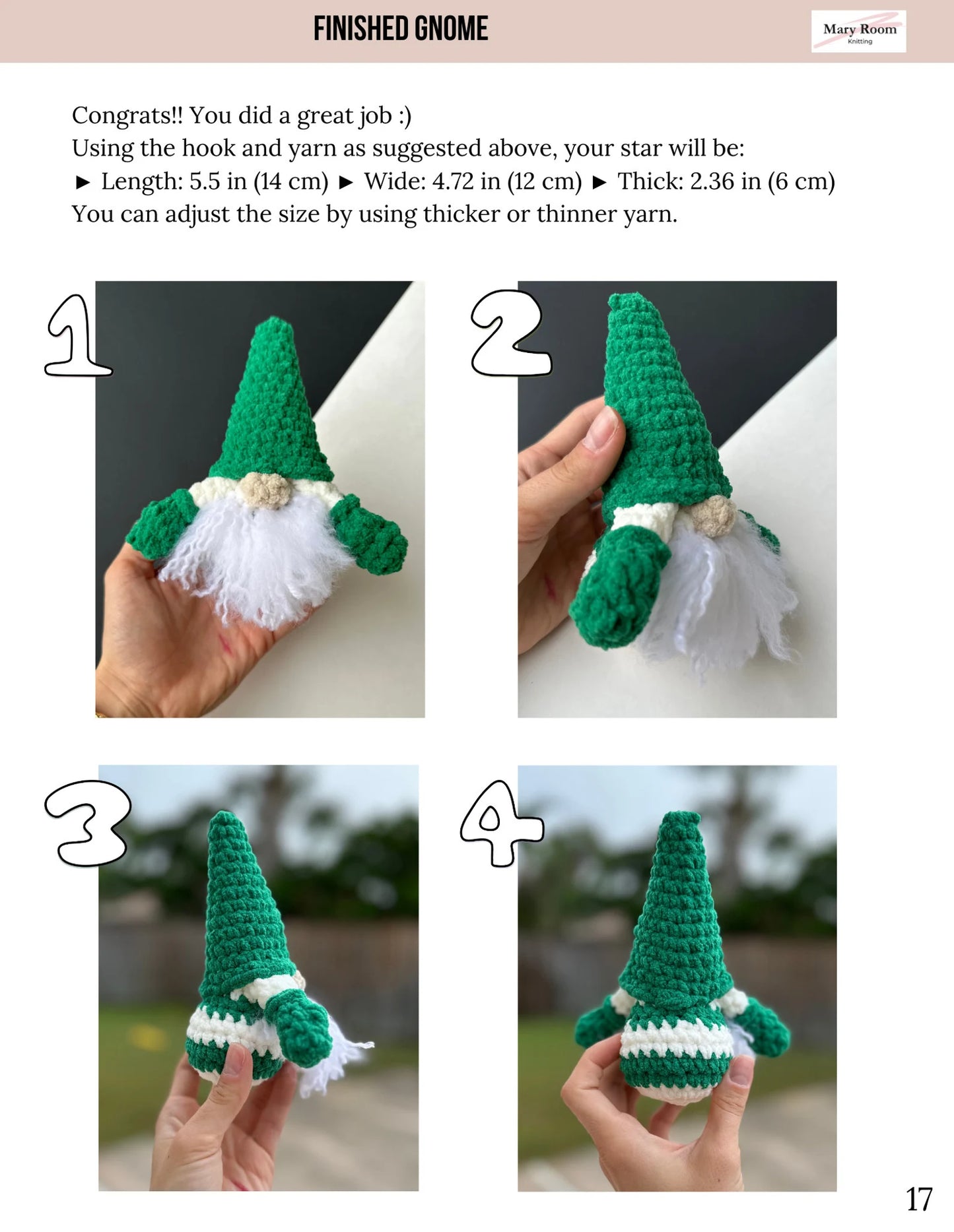 FINISHED GNOME

Mary Room
Knitting

Congrats!! You did a great job :)
Using the hook and yarn as suggested above, your star will be:
► Length: 5.5 in (14 cm) ► Wide: 4.72 in (12 cm) ► Thick: 2.36 in (6 cm)
You can adjust the size by using thicker or thinner yarn.

1

2

3

4

17