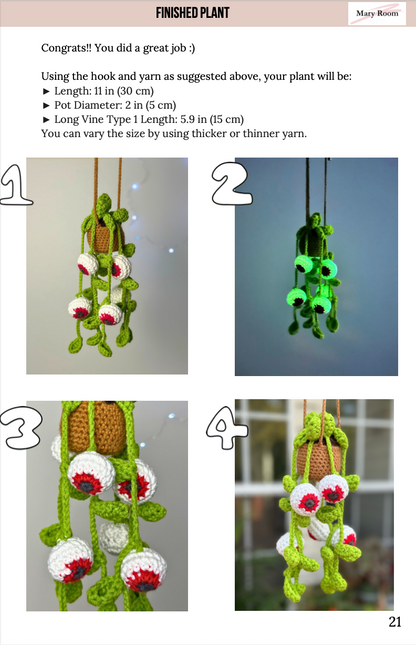 FINISHED PLANT

Mary Room

Congrats!! You did a great job :)

Using the hook and yarn as suggested above, your plant will be:
► Length: 11 in (30 cm)
► Pot Diameter: 2 in (5 cm)
► Long Vine Type 1 Length: 5.9 in (15 cm)
You can vary the size by using thicker or thinner yarn.

1

2

3

4

21