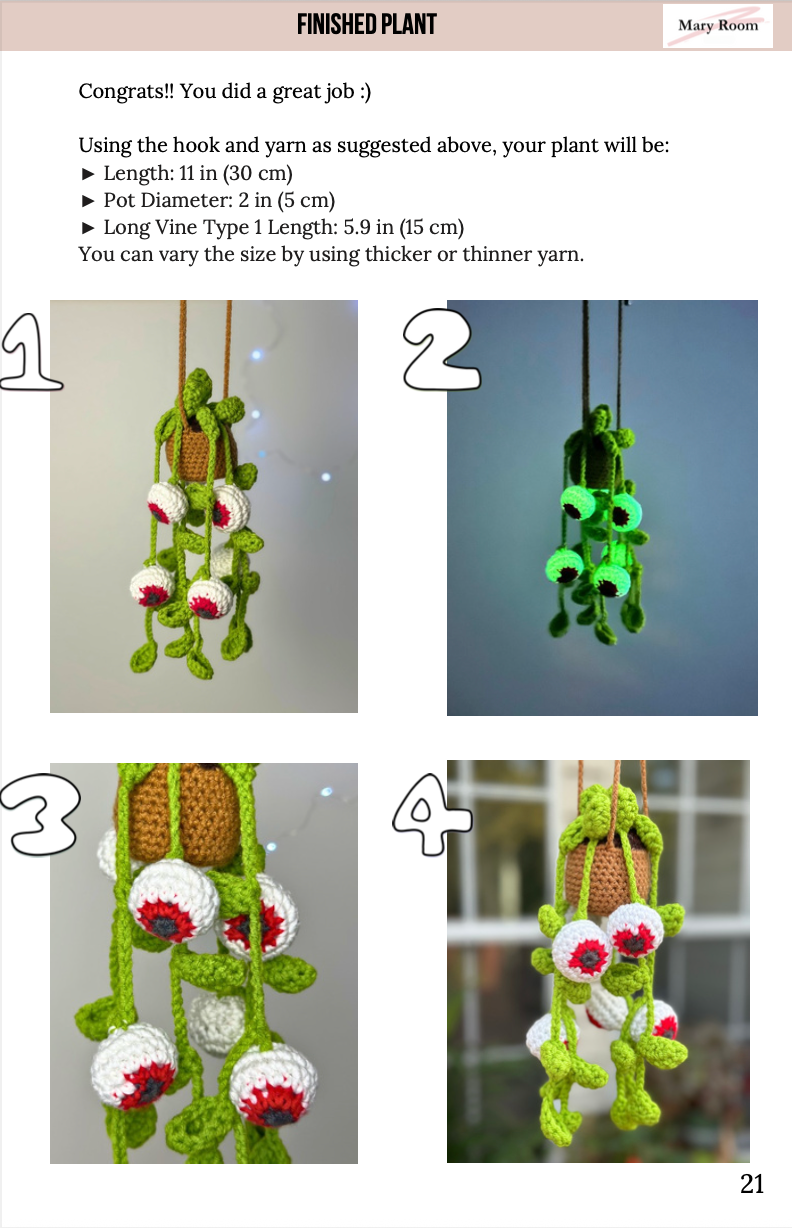 FINISHED PLANT

Mary Room

Congrats!! You did a great job :)

Using the hook and yarn as suggested above, your plant will be:
► Length: 11 in (30 cm)
► Pot Diameter: 2 in (5 cm)
► Long Vine Type 1 Length: 5.9 in (15 cm)
You can vary the size by using thicker or thinner yarn.

1

2

3

4

21