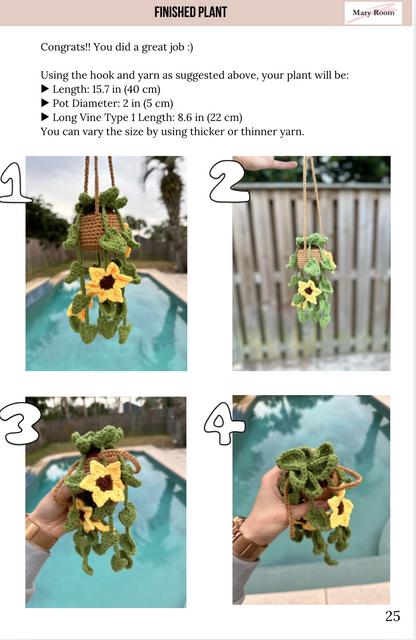 FINISHED PLANT

Mary Room

Congrats!! You did a great job :)

Using the hook and yarn as suggested above, your plant will be:
▶ Length: 15.7 in (40 cm)
▶ Pot Diameter: 2 in (5 cm)
▶ Long Vine Type 1 Length: 8.6 in (22 cm)
You can vary the size by using thicker or thinner yarn.

1

2

3

4

25