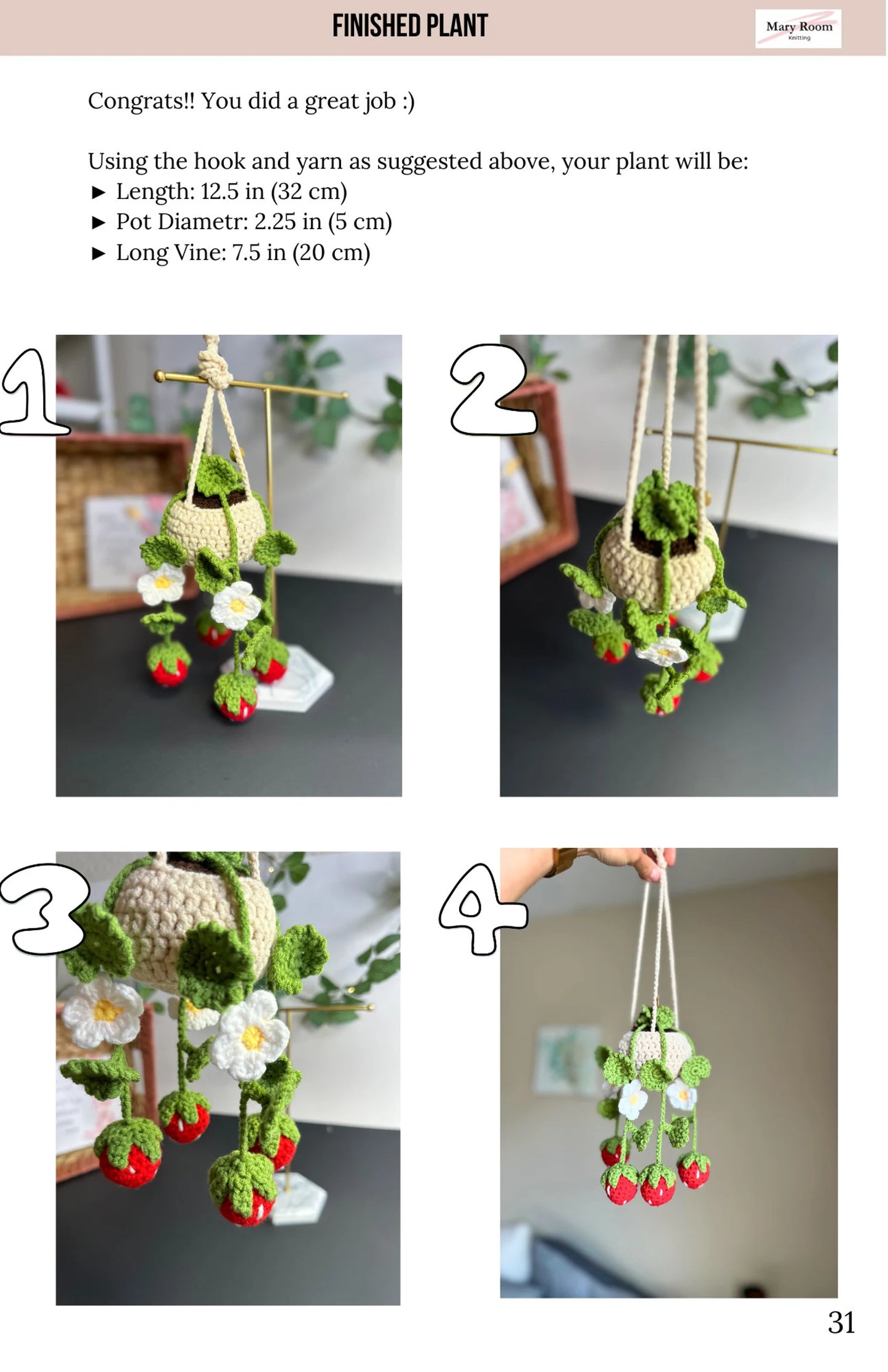 FINISHED PLANT

Mary Room
Knitting

Congrats!! You did a great job :)

Using the hook and yarn as suggested above, your plant will be:
► Length: 12.5 in (32 cm)
► Pot Diametr: 2.25 in (5 cm)
► Long Vine: 7.5 in (20 cm)

1

2

3

4

31